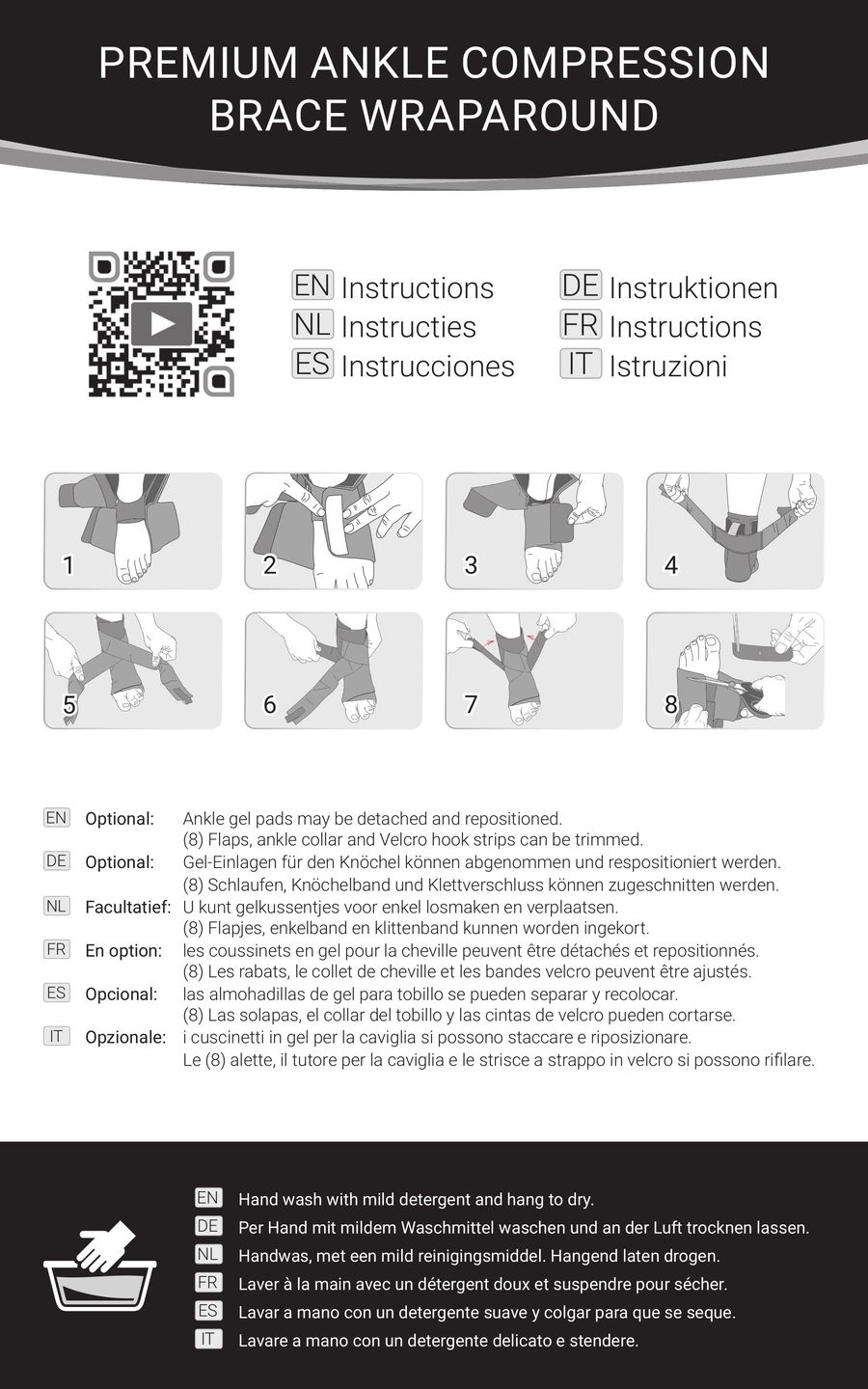 PREMIUM ANKLE COMPRESSION BRACE WRAPAROUND

EN Instructions
NL Instructies
ES Instrucciones

DE Instruktionen
FR Instructions
IT Istruzioni

1
2
3
4
5
6
7
8

EN Optional: Ankle gel pads may be detached and repositioned.
(8) Flaps, ankle collar and Velcro hook strips can be trimmed.
DE Optional: Gel-Einlagen für den Knöchel können abgenommen und respositioniert werden.
(8) Schlaufen, Knöchelband und Klettverschluss können zugeschnitten werden.
NL Facultatief: U kunt gelkussentjes voor enkel losmaken en verplaatsen.
(8) Flapjes, enkelband en klittenband kunnen worden ingekort.
FR En option: les coussinets en gel pour la cheville peuvent être détachés et repositionnés.
(8) Les rabats, le collet de cheville et les bandes velcro peuvent être ajustés.
ES Opcional: las almohadillas de gel para tobillo se pueden separar y recolocar.
(8) Las solapas, el collar del tobillo y las cintas de velcro pueden cortarse.
IT Opzionale: i cuscinetti in gel per la caviglia si possono staccare e riposizionare.
Le (8) alette, il tutore per la caviglia e le strisce a strappo in velcro si possono rifilare.

EN Hand wash with mild detergent and hang to dry.
DE Per Hand mit mildem Waschmittel waschen und an der Luft trocknen lassen.
NL Handwas, met een mild reinigingsmiddel. Hangend laten drogen.
FR Laver à la main avec un détergent doux et suspendre pour sécher.
ES Lavar a mano con un detergente suave y colgar para que se seque.
IT Lavare a mano con un detergente delicato e stendere.