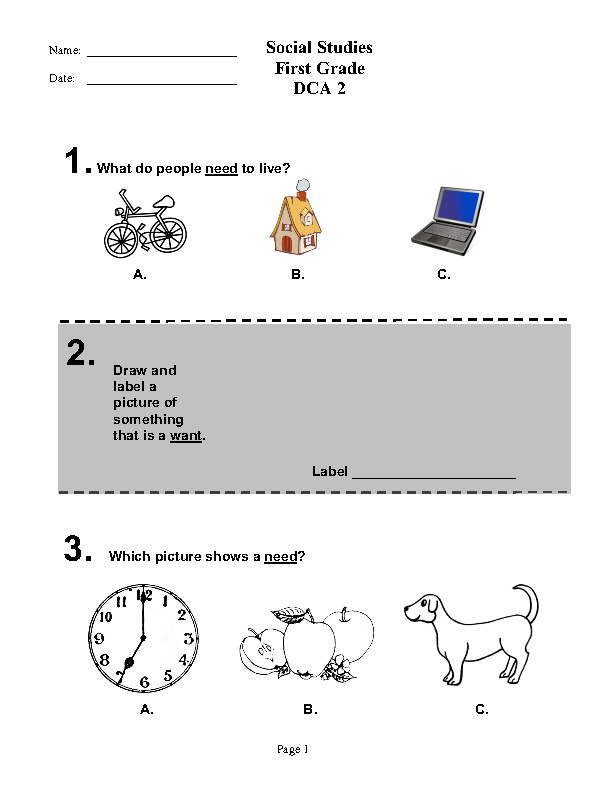 Name: ____________________

Date: ____________________

Social Studies
First Grade
DCA 2

1. What do people need to live?

A.

B.

C.

2. Draw and label a picture of something that is a want.

Label ____________________

3. Which picture shows a need?

12
1
2
3
4
5
6
7
8
9
10
11

A.

B.

C.

Page 1