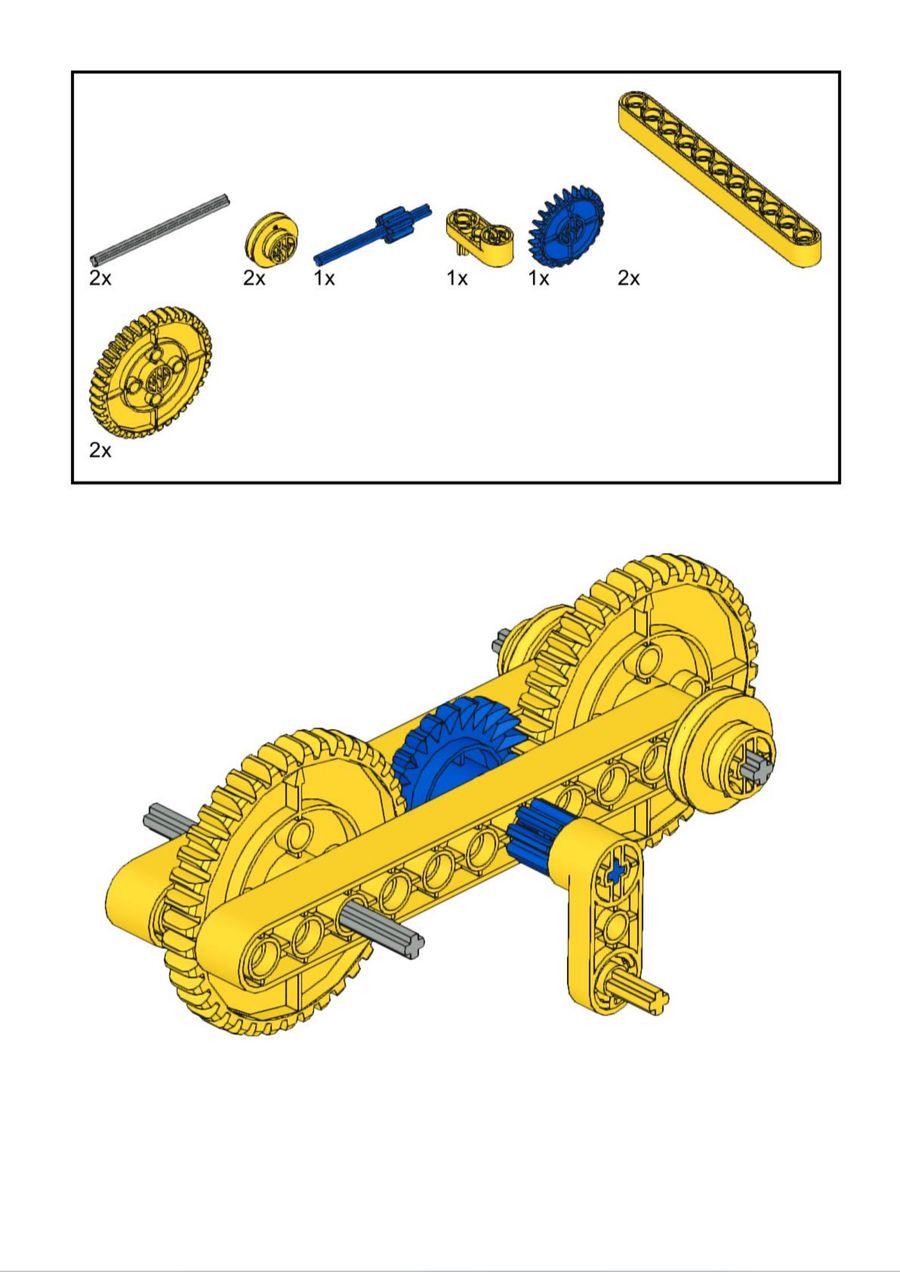 2x 2x 1x 1x 1x 2x

2x