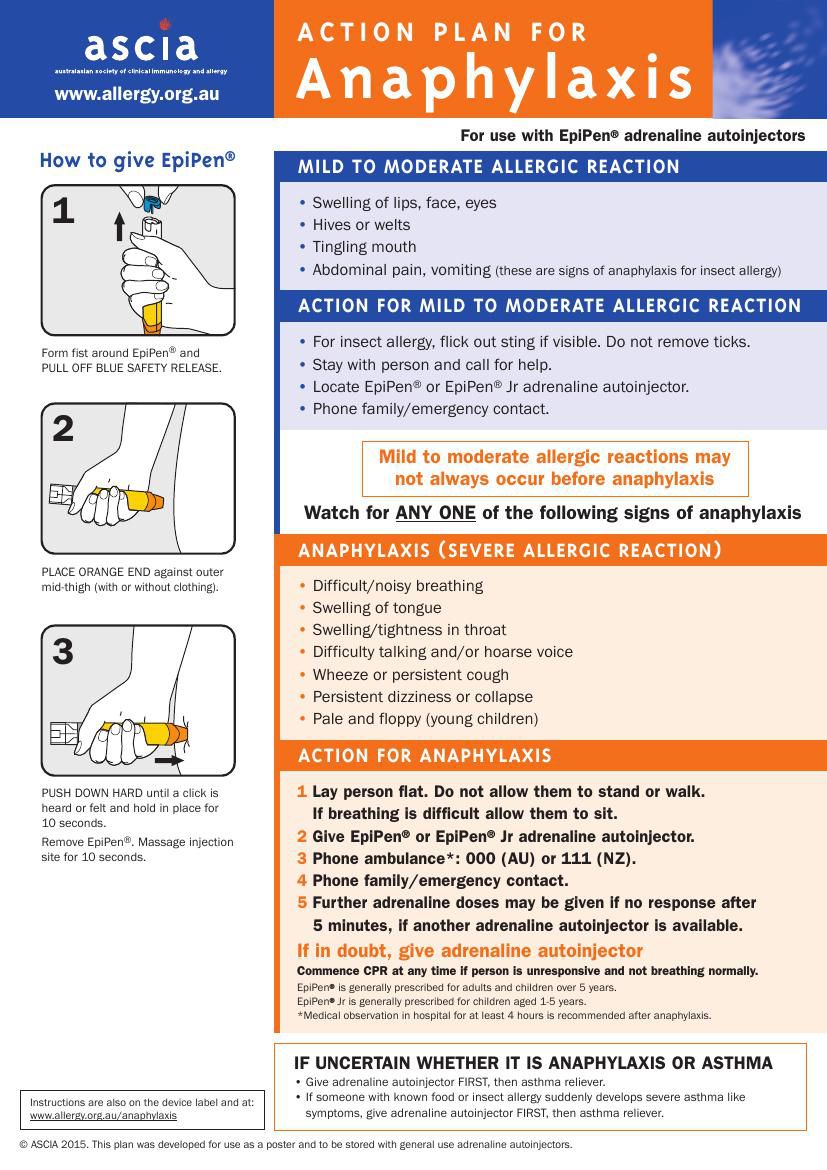 ascia
australasian society of clinical immunology and allergy
www.allergy.org.au

ACTION PLAN FOR
Anaphylaxis

For use with EpiPen® adrenaline autoinjectors

How to give EpiPen®

1

Form fist around EpiPen® and PULL OFF BLUE SAFETY RELEASE.

2

PLACE ORANGE END against outer mid-thigh (with or without clothing).

3

PUSH DOWN HARD until a click is heard or felt and hold in place for 10 seconds.

Remove EpiPen®. Massage injection site for 10 seconds.

Instructions are also on the device label and at: www.allergy.org.au/anaphylaxis

MILD TO MODERATE ALLERGIC REACTION

• Swelling of lips, face, eyes
• Hives or welts
• Tingling mouth
• Abdominal pain, vomiting (these are signs of anaphylaxis for insect allergy)

ACTION FOR MILD TO MODERATE ALLERGIC REACTION

• For insect allergy, flick out sting if visible. Do not remove ticks.
• Stay with person and call for help.
• Locate EpiPen® or EpiPen® Jr adrenaline autoinjector.
• Phone family/emergency contact.

Mild to moderate allergic reactions may not always occur before anaphylaxis

Watch for ANY ONE of the following signs of anaphylaxis

ANAPHYLAXIS (SEVERE ALLERGIC REACTION)

• Difficult/noisy breathing
• Swelling of tongue
• Swelling/tightness in throat
• Difficulty talking and/or hoarse voice
• Wheeze or persistent cough
• Persistent dizziness or collapse
• Pale and floppy (young children)

ACTION FOR ANAPHYLAXIS

1 Lay person flat. Do not allow them to stand or walk. If breathing is difficult allow them to sit.
2 Give EpiPen® or EpiPen® Jr adrenaline autoinjector.
3 Phone ambulance*: 000 (AU) or 111 (NZ).
4 Phone family/emergency contact.
5 Further adrenaline doses may be given if no response after 5 minutes, if another adrenaline autoinjector is available.

If in doubt, give adrenaline autoinjector
Commence CPR at any time if person is unresponsive and not breathing normally.
EpiPen® is generally prescribed for adults and children over 5 years.
EpiPen® Jr is generally prescribed for children aged 1-5 years.
*Medical observation in hospital for at least 4 hours is recommended after anaphylaxis.

IF UNCERTAIN WHETHER IT IS ANAPHYLAXIS OR ASTHMA
• Give adrenaline autoinjector FIRST, then asthma reliever.
• If someone with known food or insect allergy suddenly develops severe asthma like symptoms, give adrenaline autoinjector FIRST, then asthma reliever.

© ASCIA 2015. This plan was developed for use as a poster and to be stored with general use adrenaline autoinjectors.