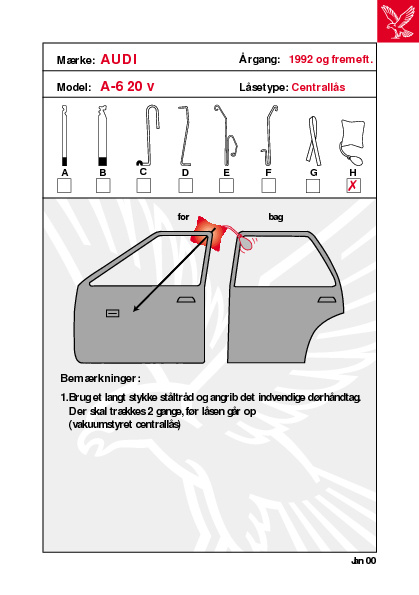 Mærke: AUDI Årgang: 1992 og fremeft.

Model: A-6 20 v Låsetype: Centrallås

A B C D E F G H
✗

for bag

Bemærkninger:

1. Brug et langt stykke ståltråd og angrib det indvendige dørhåndtag. Der skal trækkes 2 gange, før låsen går op (vakuumstyret centrallås)

Jan 00