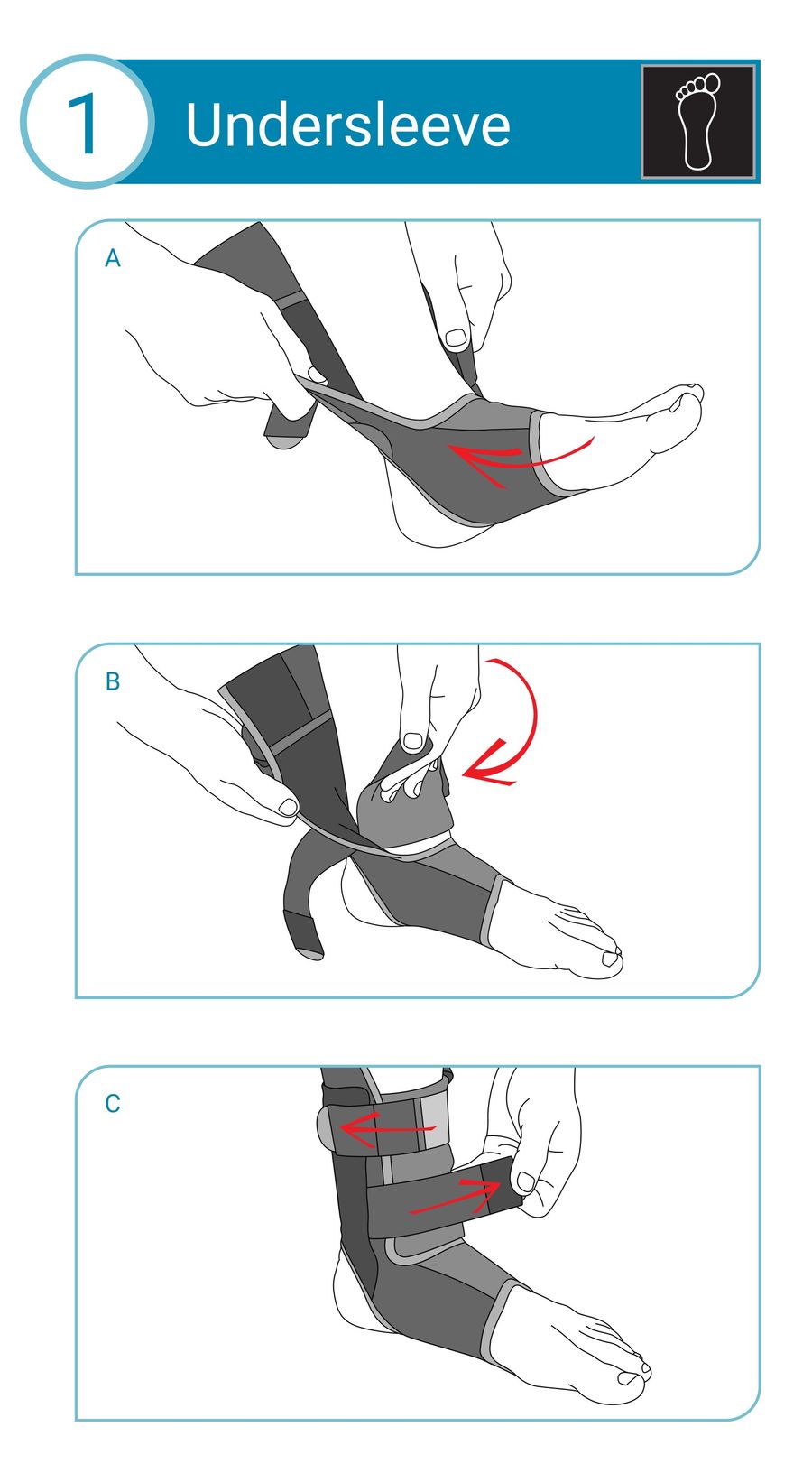 1 Undersleeve

A

B

C