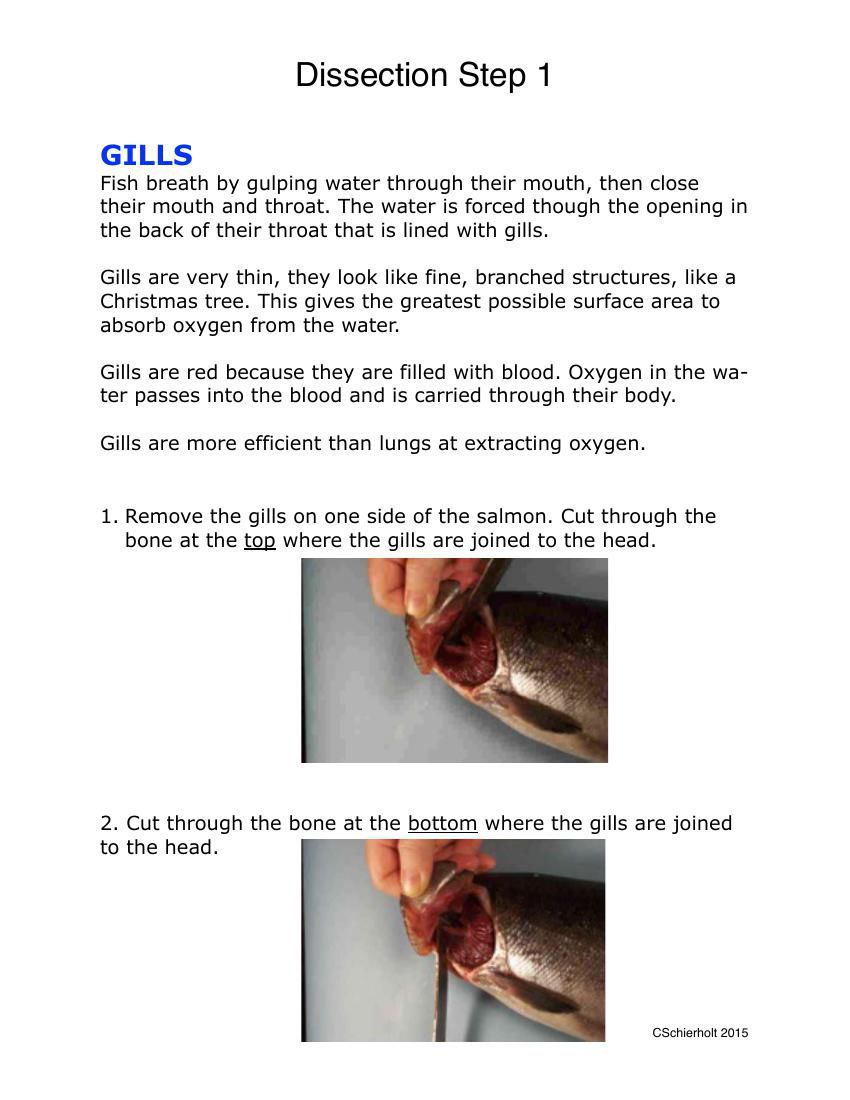 Dissection Step 1

GILLS
Fish breath by gulping water through their mouth, then close their mouth and throat. The water is forced though the opening in the back of their throat that is lined with gills.

Gills are very thin, they look like fine, branched structures, like a Christmas tree. This gives the greatest possible surface area to absorb oxygen from the water.

Gills are red because they are filled with blood. Oxygen in the water passes into the blood and is carried through their body.

Gills are more efficient than lungs at extracting oxygen.

1. Remove the gills on one side of the salmon. Cut through the bone at the top where the gills are joined to the head.

2. Cut through the bone at the bottom where the gills are joined to the head.

CSchierholt 2015