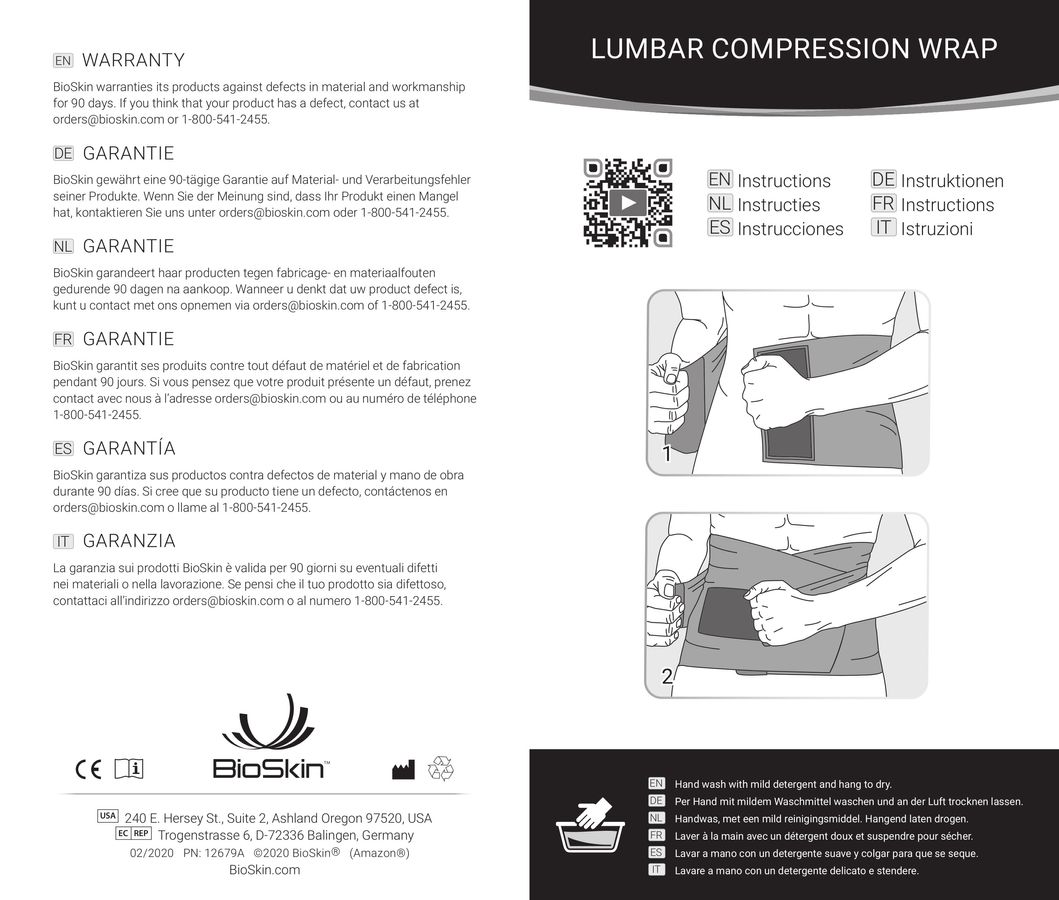 EN WARRANTY

BioSkin warranties its products against defects in material and workmanship for 90 days. If you think that your product has a defect, contact us at orders@bioskin.com or 1-800-541-2455.

DE GARANTIE

BioSkin gewährt eine 90-tägige Garantie auf Material- und Verarbeitungsfehler seiner Produkte. Wenn Sie der Meinung sind, dass Ihr Produkt einen Mangel hat, kontaktieren Sie uns unter orders@bioskin.com oder 1-800-541-2455.

NL GARANTIE

BioSkin garandeert haar producten tegen fabricage- en materiaalfouten gedurende 90 dagen na aankoop. Wanneer u denkt dat uw product defect is, kunt u contact met ons opnemen via orders@bioskin.com of 1-800-541-2455.

FR GARANTIE

BioSkin garantit ses produits contre tout défaut de matériel et de fabrication pendant 90 jours. Si vous pensez que votre produit présente un défaut, prenez contact avec nous à l'adresse orders@bioskin.com ou au numéro de téléphone 1-800-541-2455.

ES GARANTÍA

BioSkin garantiza sus productos contra defectos de material y mano de obra durante 90 días. Si cree que su producto tiene un defecto, contáctenos en orders@bioskin.com o llame al 1-800-541-2455.

IT GARANZIA

La garanzia sui prodotti BioSkin è valida per 90 giorni su eventuali difetti nei materiali o nella lavorazione. Se pensi che il tuo prodotto sia difettoso, contattaci all'indirizzo orders@bioskin.com o al numero 1-800-541-2455.

CE i

BioSkin™

USA 240 E. Hersey St., Suite 2, Ashland Oregon 97520, USA
EC REP Trogenstrasse 6, D-72336 Balingen, Germany
02/2020 PN: 12679A ©2020 BioSkin® (Amazon®)
BioSkin.com

LUMBAR COMPRESSION WRAP

EN Instructions
NL Instructies
ES Instrucciones
DE Instruktionen
FR Instructions
IT Istruzioni

1

2

EN Hand wash with mild detergent and hang to dry.
DE Per Hand mit mildem Waschmittel waschen und an der Luft trocknen lassen.
NL Handwas, met een mild reinigingsmiddel. Hangend laten drogen.
FR Laver à la main avec un détergent doux et suspendre pour sécher.
ES Lavar a mano con un detergente suave y colgar para que se seque.
IT Lavare a mano con un detergente delicato e stendere.