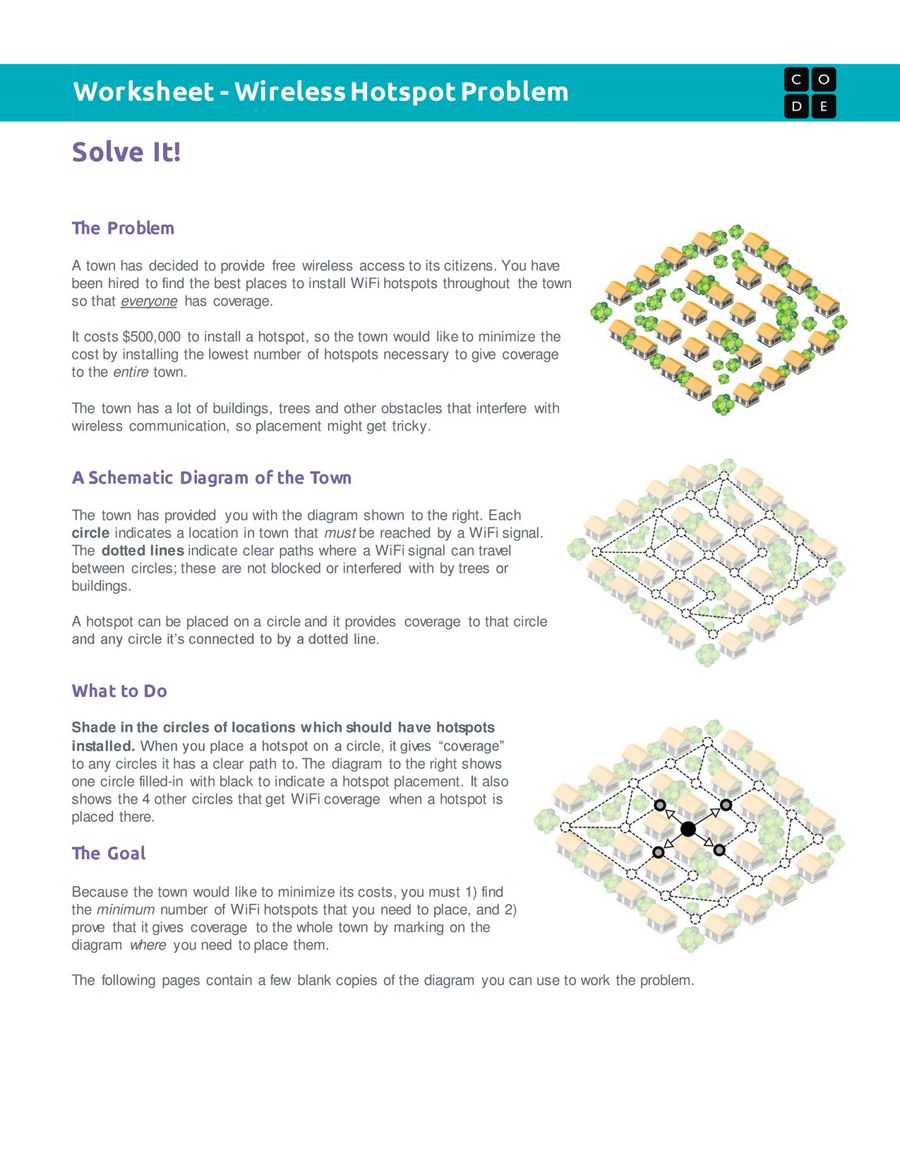 Worksheet - Wireless Hotspot Problem

C O
D E

Solve It!

The Problem

A town has decided to provide free wireless access to its citizens. You have been hired to find the best places to install WiFi hotspots throughout the town so that everyone has coverage.

It costs \$500,000 to install a hotspot, so the town would like to minimize the cost by installing the lowest number of hotspots necessary to give coverage to the entire town.

The town has a lot of buildings, trees and other obstacles that interfere with wireless communication, so placement might get tricky.

A Schematic Diagram of the Town

The town has provided you with the diagram shown to the right. Each circle indicates a location in town that must be reached by a WiFi signal. The dotted lines indicate clear paths where a WiFi signal can travel between circles; these are not blocked or interfered with by trees or buildings.

A hotspot can be placed on a circle and it provides coverage to that circle and any circle it's connected to by a dotted line.

What to Do

Shade in the circles of locations which should have hotspots installed. When you place a hotspot on a circle, it gives "coverage" to any circles it has a clear path to. The diagram to the right shows one circle filled-in with black to indicate a hotspot placement. It also shows the 4 other circles that get WiFi coverage when a hotspot is placed there.

The Goal

Because the town would like to minimize its costs, you must 1) find the minimum number of WiFi hotspots that you need to place, and 2) prove that it gives coverage to the whole town by marking on the diagram where you need to place them.

The following pages contain a few blank copies of the diagram you can use to work the problem.