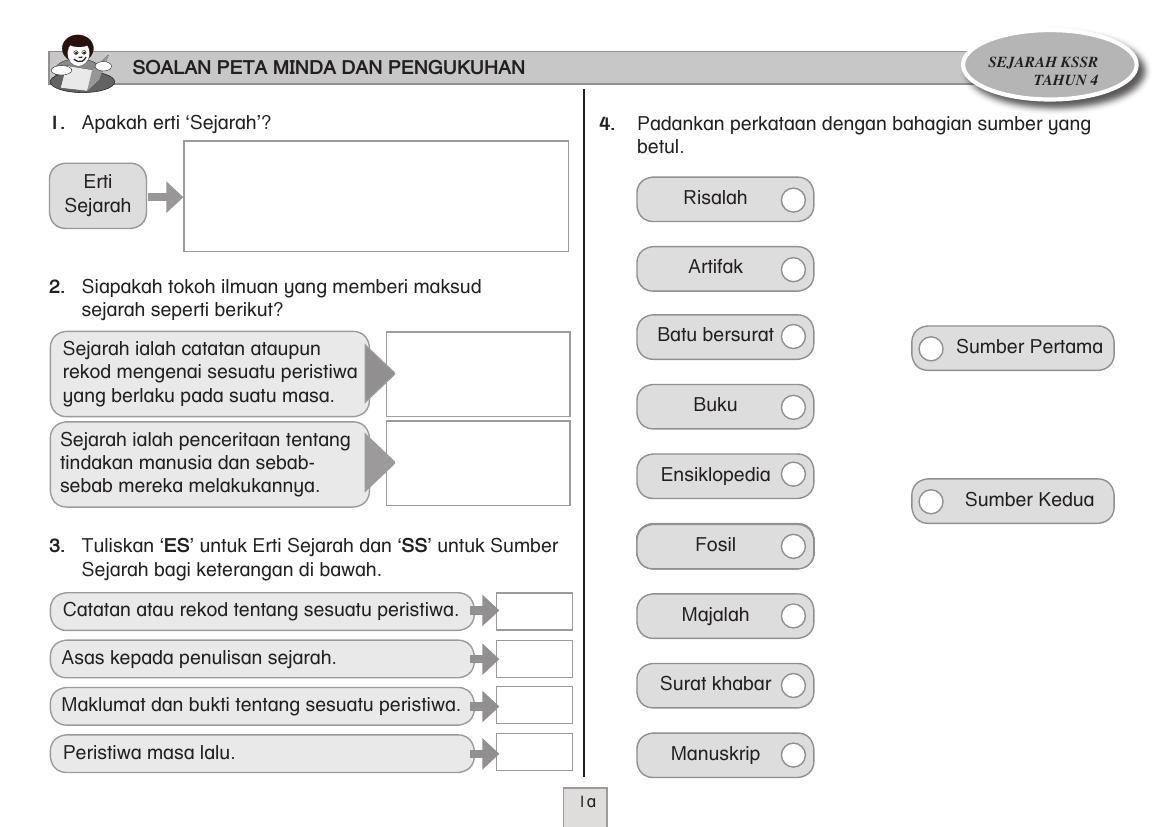 SOALAN PETA MINDA DAN PENGUKUHAN

SEJARAH KSSR TAHUN 4

1. Apakah erti 'Sejarah'?

Erti Sejarah

2. Siapakah tokoh ilmuan yang memberi maksud sejarah seperti berikut?

Sejarah ialah catatan ataupun rekod mengenai sesuatu peristiwa yang berlaku pada suatu masa.

Sejarah ialah penceritaan tentang tindakan manusia dan sebab-sebab mereka melakukannya.

3. Tuliskan 'ES' untuk Erti Sejarah dan 'SS' untuk Sumber Sejarah bagi keterangan di bawah.

Catatan atau rekod tentang sesuatu peristiwa.

Asas kepada penulisan sejarah.

Maklumat dan bukti tentang sesuatu peristiwa.

Peristiwa masa lalu.

4. Padankan perkataan dengan bahagian sumber yang betul.

Risalah

Artifak

Batu bersurat

Buku

Ensiklopedia

Fosil

Majalah

Surat khabar

Manuskrip

Sumber Pertama

Sumber Kedua

1a